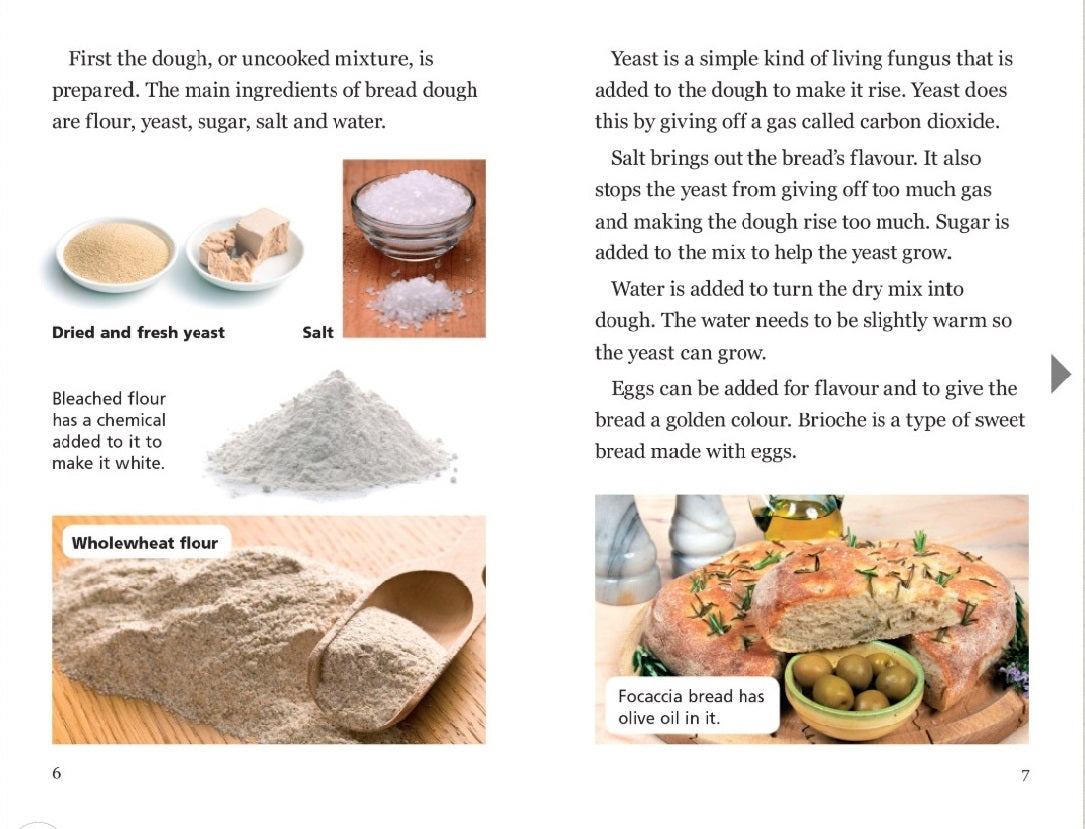 First the dough, or uncooked mixture, is prepared. The main ingredients of bread dough are flour, yeast, sugar, salt and water.

Dried and fresh yeast

Salt

Bleached flour has a chemical added to it to make it white.

Wholewheat flour

6

Yeast is a simple kind of living fungus that is added to the dough to make it rise. Yeast does this by giving off a gas called carbon dioxide.

Salt brings out the bread's flavour. It also stops the yeast from giving off too much gas and making the dough rise too much. Sugar is added to the mix to help the yeast grow.

Water is added to turn the dry mix into dough. The water needs to be slightly warm so the yeast can grow.

Eggs can be added for flavour and to give the bread a golden colour. Brioche is a type of sweet bread made with eggs.

Focaccia bread has olive oil in it.

7