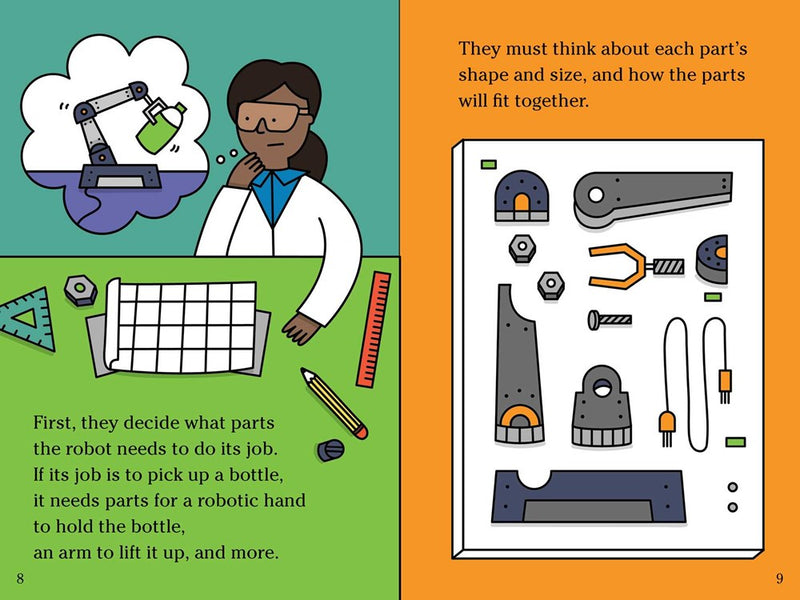 First, they decide what parts the robot needs to do its job. If its job is to pick up a bottle, it needs parts for a robotic hand to hold the bottle, an arm to lift it up, and more.

8

They must think about each part's shape and size, and how the parts will fit together.

9