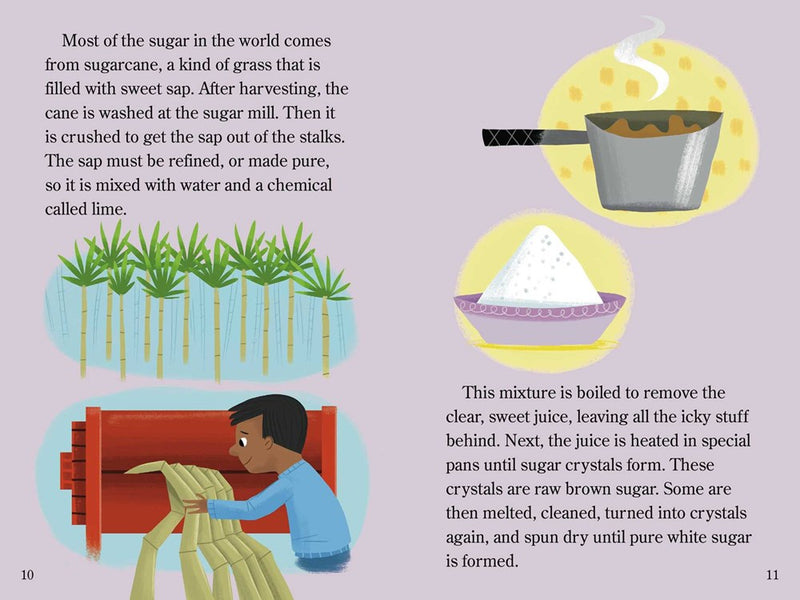 Most of the sugar in the world comes from sugarcane, a kind of grass that is filled with sweet sap. After harvesting, the cane is washed at the sugar mill. Then it is crushed to get the sap out of the stalks. The sap must be refined, or made pure, so it is mixed with water and a chemical called lime.

10

This mixture is boiled to remove the clear, sweet juice, leaving all the icky stuff behind. Next, the juice is heated in special pans until sugar crystals form. These crystals are raw brown sugar. Some are then melted, cleaned, turned into crystals again, and spun dry until pure white sugar is formed.

11